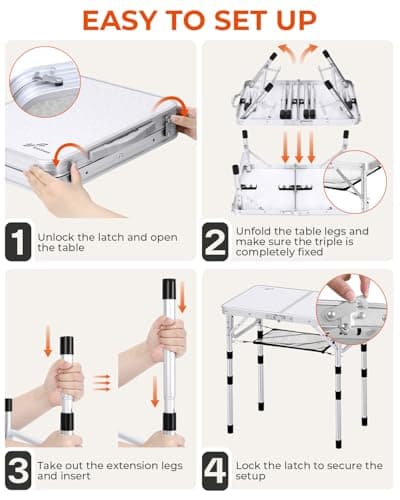 EASY TO SET UP

1 Unlock the latch and open the table

2 Unfold the table legs and make sure the triple is completely fixed

3 Take out the extension legs and insert

4 Lock the latch to secure the setup