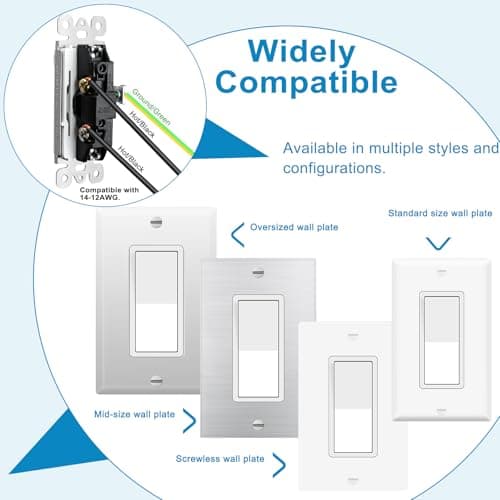 Widely Compatible

Ground/Green
Hot/Black
Hot/Black
Compatible with 14-12AWG.

Available in multiple styles and configurations.

Oversized wall plate

Standard size wall plate

Mid-size wall plate

Screwless wall plate