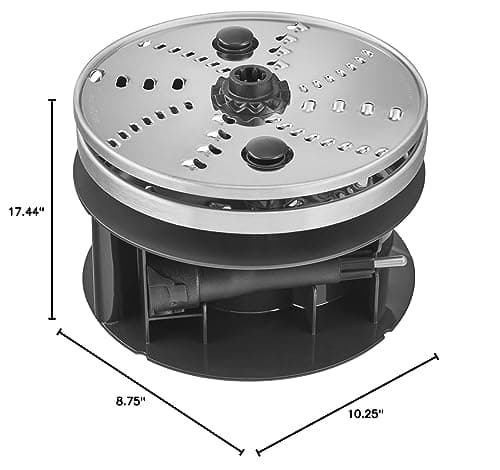 17.44"

8.75"

10.25"