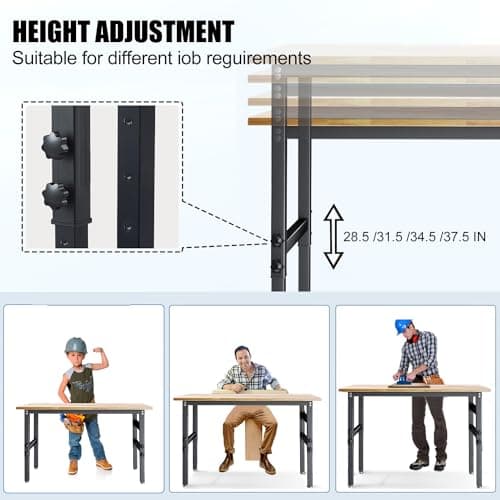 HEIGHT ADJUSTMENT
Suitable for different iob reguirements

28.5 /31.5 /34.5 /37.5 IN