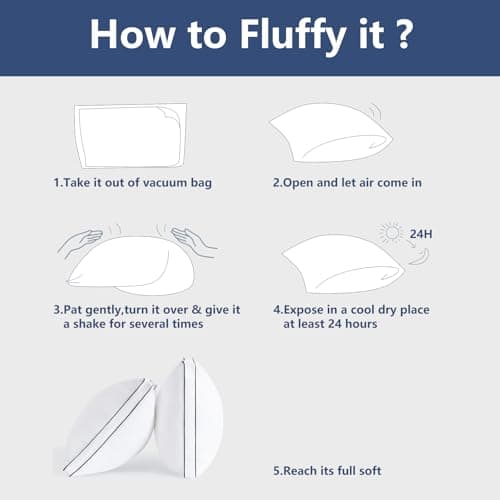 How to Fluffy it ?

1.Take it out of vacuum bag

2.Open and let air come in

3.Pat gently,turn it over & give it a shake for several times

24H

4.Expose in a cool dry place at least 24 hours

5.Reach its full soft