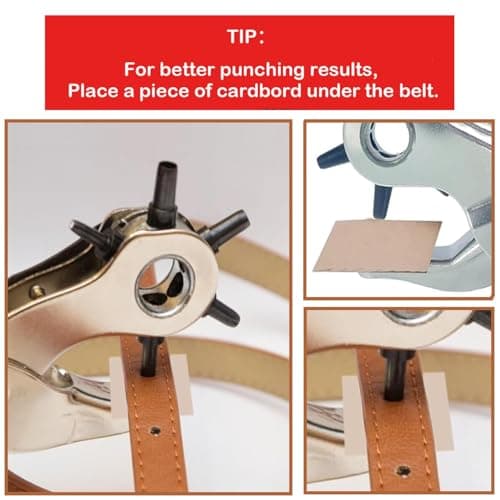 TIP:

For better punching results,
Place a piece of cardbord under the belt.