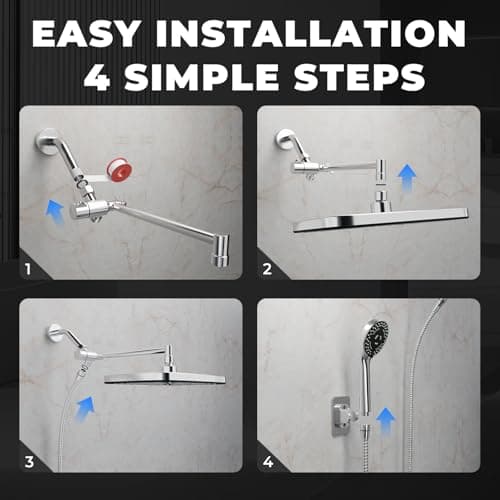 EASY INSTALLATION
4 SIMPLE STEPS

1

2

3

4