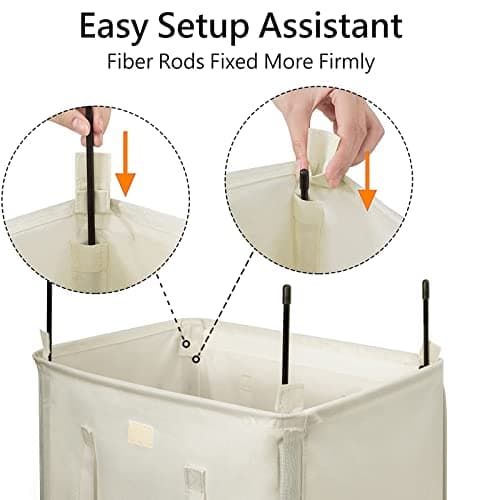 Easy Setup Assistant

Fiber Rods Fixed More Firmly