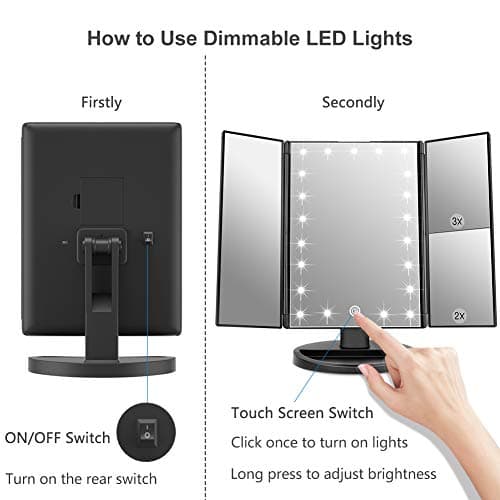 How to Use Dimmable LED Lights

Firstly

ON/OFF Switch

Turn on the rear switch

Secondly

3X

2X

Touch Screen Switch

Click once to turn on lights

Long press to adjust brightness