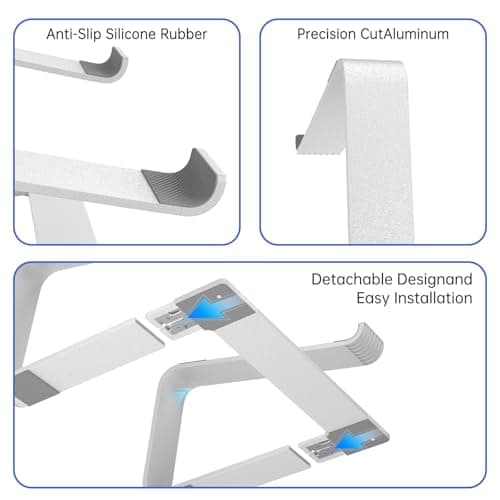 Anti-Slip Silicone Rubber

Precision CutAluminum

Detachable Designand Easy Installation