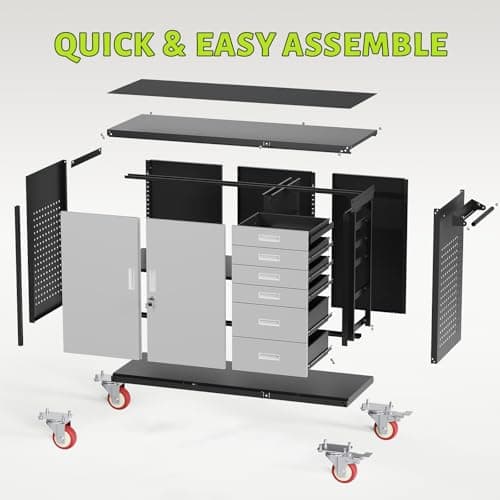 QUICK & EASY ASSEMBLE