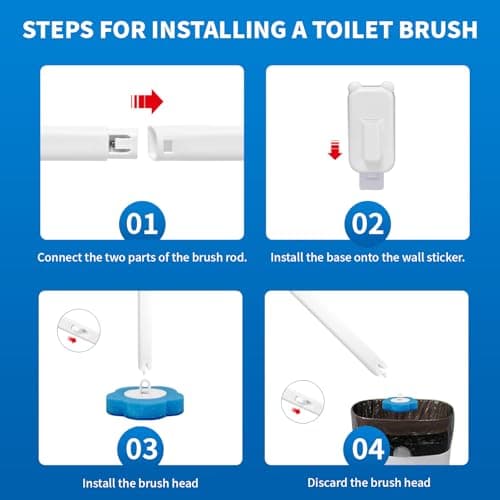 STEPS FOR INSTALLING A TOILET BRUSH

01

Connect the two parts of the brush rod.

02

Install the base onto the wall sticker.

03

Install the brush head

04

Discard the brush head