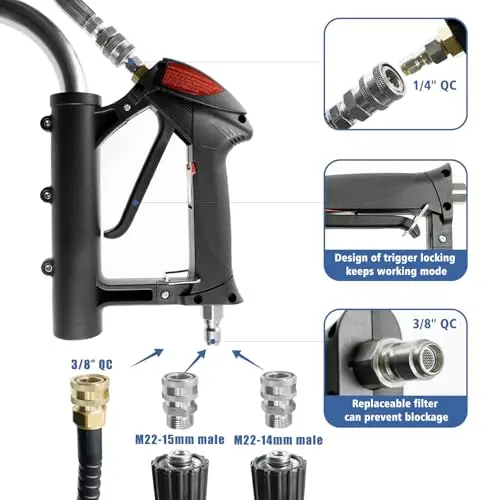 1/4" QC

Design of trigger locking keeps working mode

3/8" QC

Replaceable filter can prevent blockage

3/8" QC

M22-15mm male

M22-14mm male