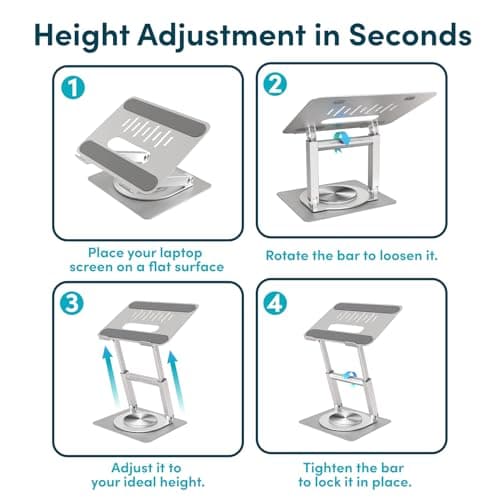 Height Adjustment in Seconds

1

Place your laptop screen on a flat surface

2

Rotate the bar to loosen it.

3

Adjust it to your ideal height.

4

Tighten the bar to lock it in place.