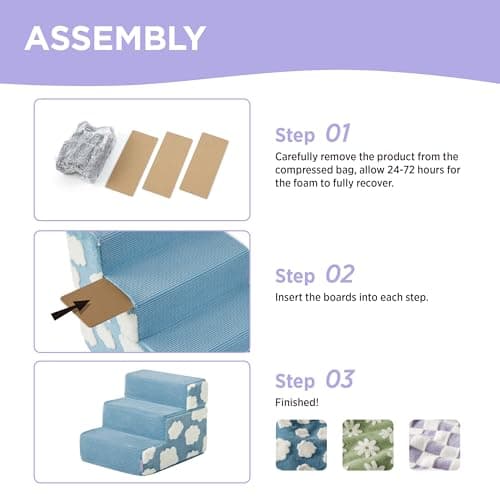 ASSEMBLY

Step 01
Carefully remove the product from the compressed bag, allow 24-72 hours for the foam to fully recover.

Step 02
Insert the boards into each step.

Step 03
Finished!