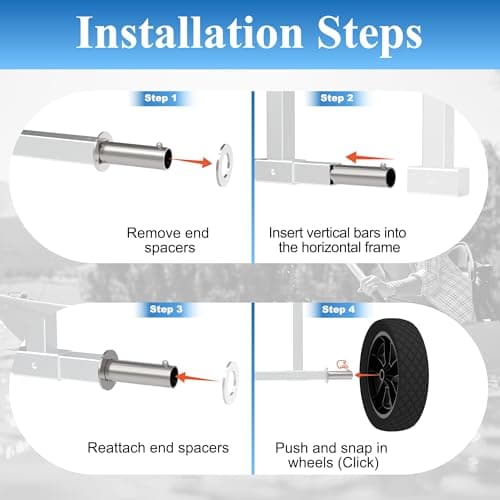 Installation Steps

Step 1

Remove end spacers

Step 2

Insert vertical bars into the horizontal frame

Step 3

Reattach end spacers

Step 4

Push and snap in wheels (Click)