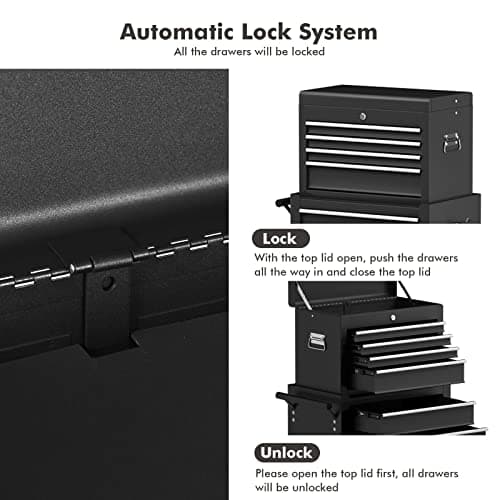 Automatic Lock System
All the drawers will be locked

Lock
With the top lid open, push the drawers all the way in and close the top lid

Unlock
Please open the top lid first, all drawers will be unlocked