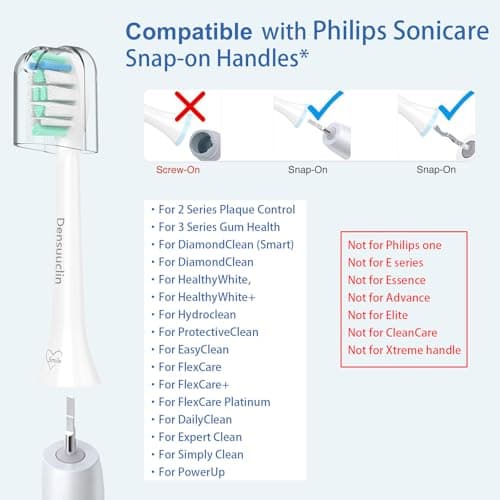 Compatible with Philips Sonicare Snap-on Handles*

Screw-On

Snap-On

Snap-On

Densuuclin

• For 2 Series Plaque Control
• For 3 Series Gum Health
• For DiamondClean (Smart)
• For DiamondClean
• For HealthyWhite,
• For HealthyWhite+
• For Hydroclean
• For ProtectiveClean
• For EasyClean
• For FlexCare
• For FlexCare+
• For FlexCare Platinum
• For DailyClean
• For Expert Clean
• For Simply Clean
• For PowerUp

Not for Philips one
Not for E series
Not for Essence
Not for Advance
Not for Elite
Not for CleanCare
Not for Xtreme handle