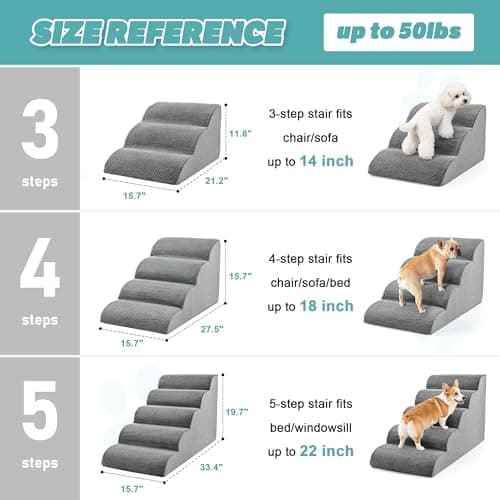 SIZE REFERENCE

up to 50lbs

3
steps

11.8"
21.2"
15.7"

3-step stair fits
chair/sofa
up to 14 inch

4
steps

15.7"
27.5"
15.7"

4-step stair fits
chair/sofa/bed
up to 18 inch

5
steps

19.7"
33.4"
15.7"

5-step stair fits
bed/windowsill
up to 22 inch