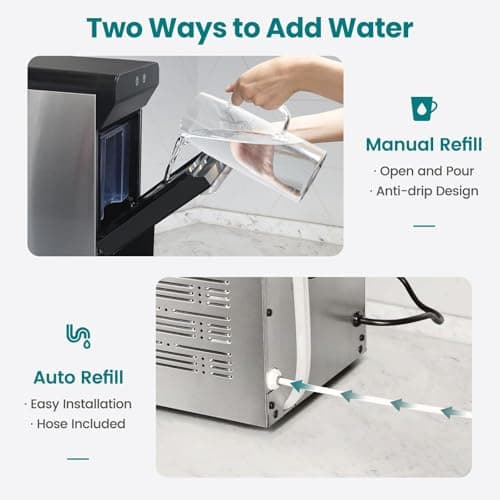 Two Ways to Add Water

Manual Refill

· Open and Pour

· Anti-drip Design

Auto Refill

· Easy Installation

· Hose Included