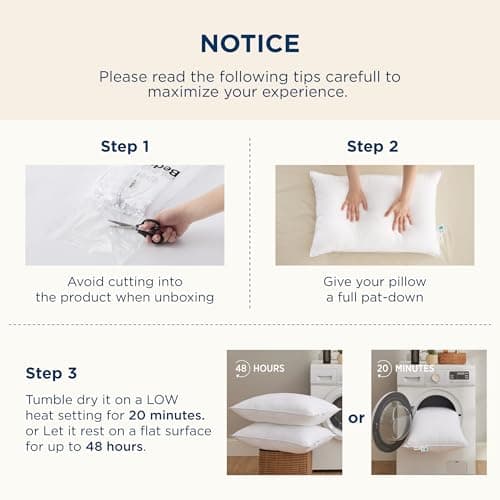 NOTICE

Please read the following tips carefull to maximize your experience.

Step 1

Bed

Avoid cutting into the product when unboxing

Step 2

Give your pillow a full pat-down

Step 3

Tumble dry it on a LOW heat setting for 20 minutes. or Let it rest on a flat surface for up to 48 hours.

48 HOURS

or

20 MINUTES