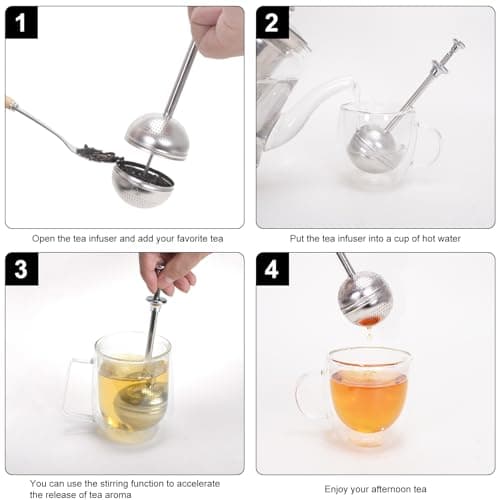 1

Open the tea infuser and add your favorite tea

2

Put the tea infuser into a cup of hot water

3

You can use the stirring function to accelerate the release of tea aroma

4

Enjoy your afternoon tea