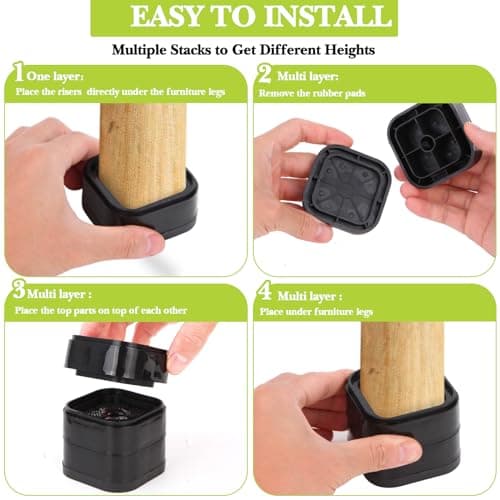 EASY TO INSTALL

Multiple Stacks to Get Different Heights

1 One layer:
Place the risers directly under the furniture legs

2 Multi layer:
Remove the rubber pads

3 Multi layer :
Place the top parts on top of each other

4 Multi layer :
Place under furniture legs