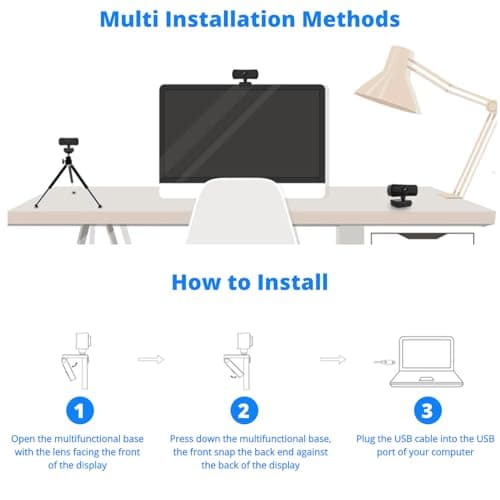 Multi Installation Methods

How to Install

1

Open the multifunctional base with the lens facing the front of the display

2

Press down the multifunctional base, the front snap the back end against the back of the display

3

Plug the USB cable into the USB port of your computer