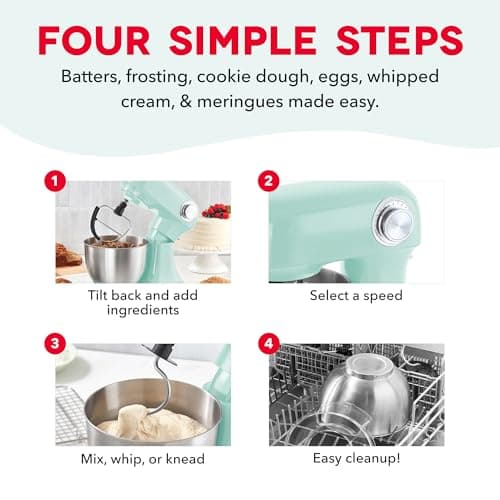 FOUR SIMPLE STEPS

Batters, frosting, cookie dough, eggs, whipped cream, & meringues made easy.

1
Tilt back and add ingredients

2
Select a speed

3
Mix, whip, or knead

4
Easy cleanup!