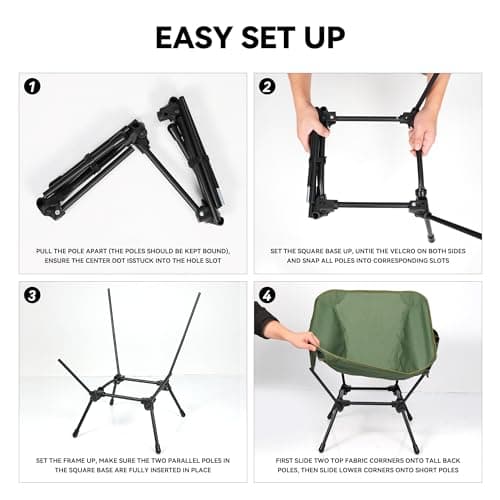 EASY SET UP

1

PULL THE POLE APART (THE POLES SHOULD BE KEPT BOUND), ENSURE THE CENTER DOT ISSTUCK INTO THE HOLE SLOT

2

SET THE SQUARE BASE UP, UNTIE THE VELCRO ON BOTH SIDES AND SNAP ALL POLES INTO CORRESPONDING SLOTS

3

SET THE FRAME UP, MAKE SURE THE TWO PARALLEL POLES IN THE SQUARE BASE ARE FULLY INSERTED IN PLACE

4

FIRST SLIDE TWO TOP FABRIC CORRNERS ONTO TALL BACK POLES, THEN SLIDE LOWER CORNERS ONTO SHORT POLES