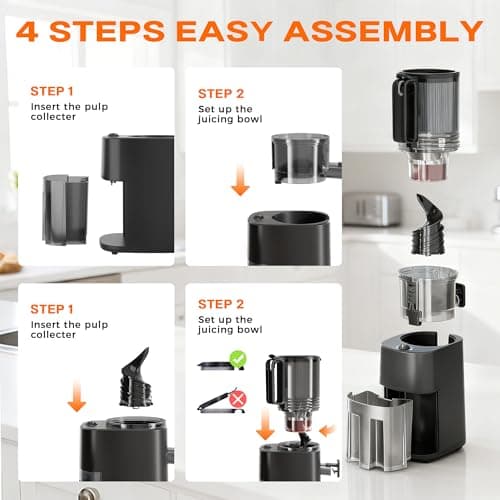 4 STEPS EASY ASSEMBLY

STEP 1
Insert the pulp collecter

STEP 2
Set up the juicing bowl

STEP 1
Insert the pulp collecter

STEP 2
Set up the juicing bowl