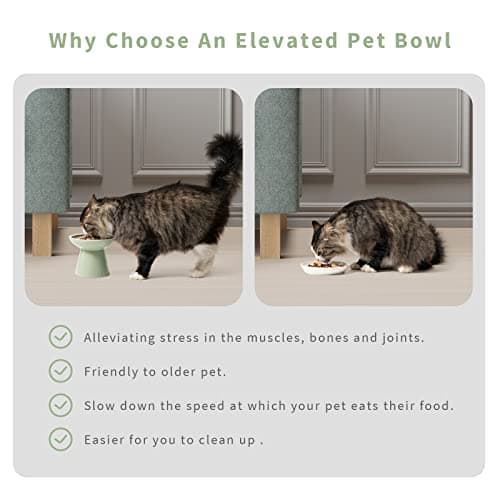 Why Choose An Elevated Pet Bowl

Alleviating stress in the muscles, bones and joints.

Friendly to older pet.

Slow down the speed at which your pet eats their food.

Easier for you to clean up .