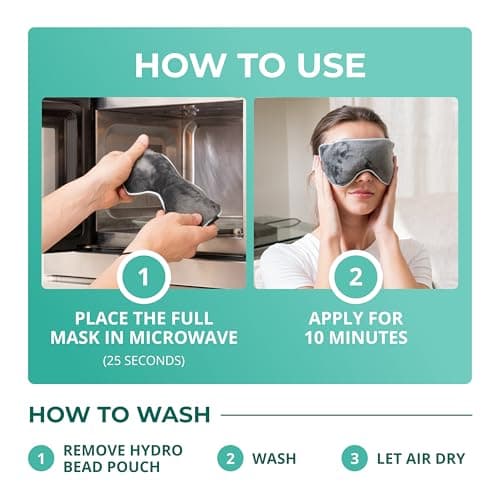 HOW TO USE

1

PLACE THE FULL MASK IN MICROWAVE

(25 SECONDS)

2

APPLY FOR 10 MINUTES

HOW TO WASH

1 REMOVE HYDRO BEAD POUCH

2 WASH

3 LET AIR DRY