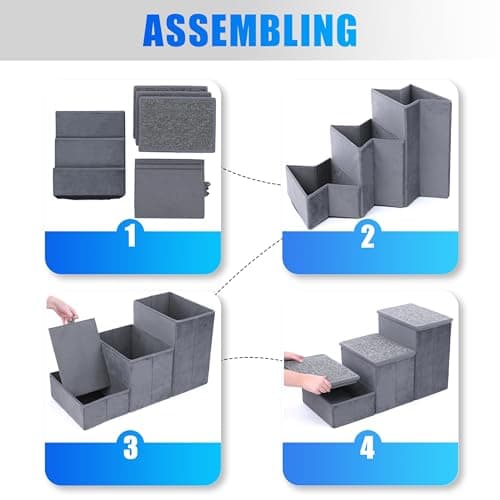 ASSEMBLING

1

2

3

4