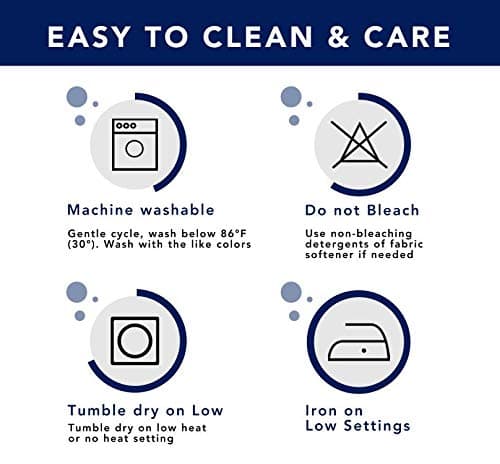 EASY TO CLEAN & CARE

Machine washable

Gentle cycle, wash below 86°F (30°). Wash with the like colors

Do not Bleach

Use non-bleaching detergents of fabric softener if needed

Tumble dry on Low

Tumble dry on low heat or no heat setting

Iron on Low Settings