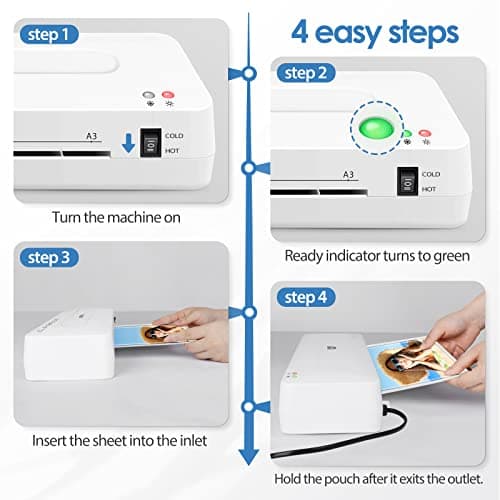 4 easy steps

step 1

A3
COLD
HOT

Turn the machine on

step 2

A3
COLD
HOT

Ready indicator turns to green

step 3

Insert the sheet into the inlet

step 4

Hold the pouch after it exits the outlet.