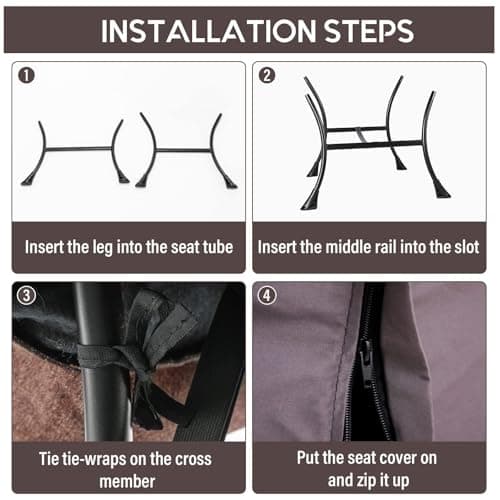 INSTALLATION STEPS

1

Insert the leg into the seat tube

2

Insert the middle rail into the slot

3

Tie tie-wraps on the cross member

4

Put the seat cover on and zip it up