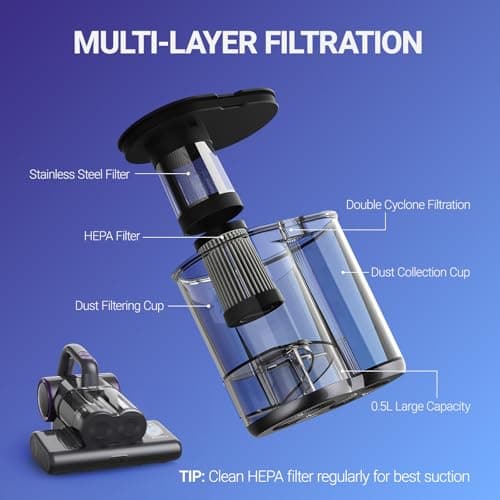 MULTI-LAYER FILTRATION

Stainless Steel Filter

Double Cyclone Filtration

HEPA Filter

Dust Collection Cup

Dust Filtering Cup

0.5L Large Capacity

TIP: Clean HEPA filter regularly for best suction