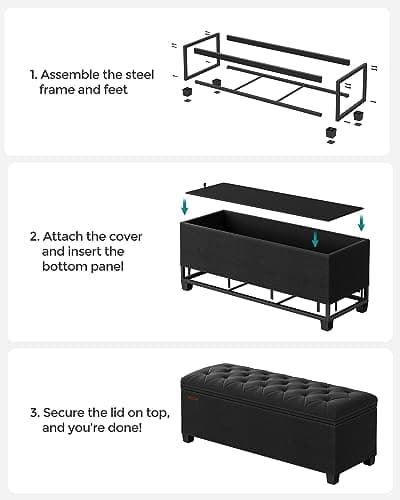 1. Assemble the steel frame and feet

2. Attach the cover and insert the bottom panel

3. Secure the lid on top, and you're done!