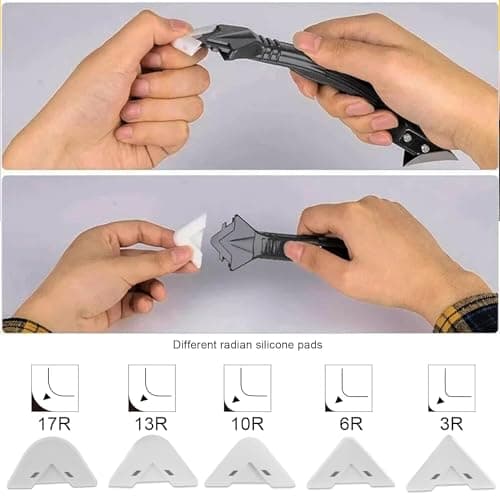 Different radian silicone pads

17R

13R

10R

6R

3R