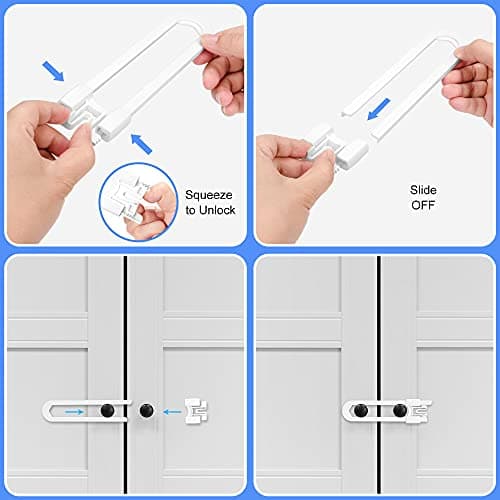 Squeeze to Unlock

Slide OFF