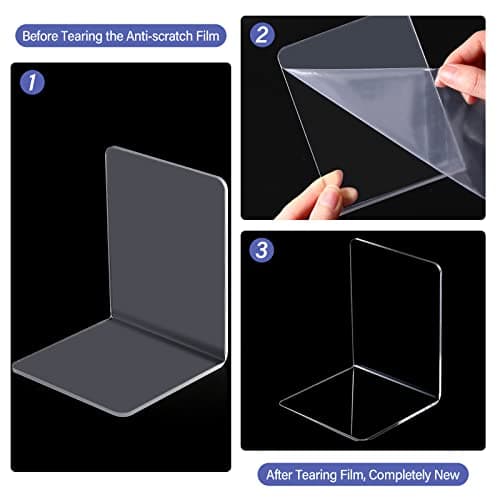 Before Tearing the Anti-scratch Film

1

2

3

After Tearing Film, Completely New