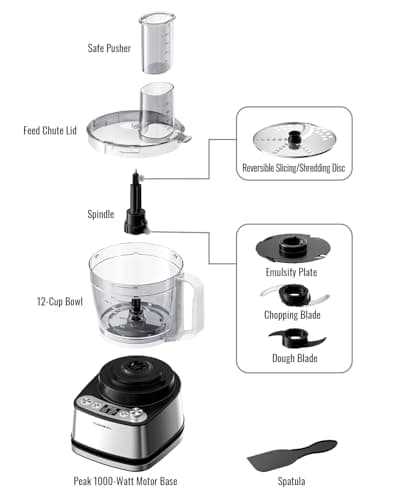 Safe Pusher

Feed Chute Lid

Reversible Slicing/Shredding Disc

Spindle

Emulsify Plate

Chopping Blade

Dough Blade

12-Cup Bowl

Peak 1000-Watt Motor Base

Spatula