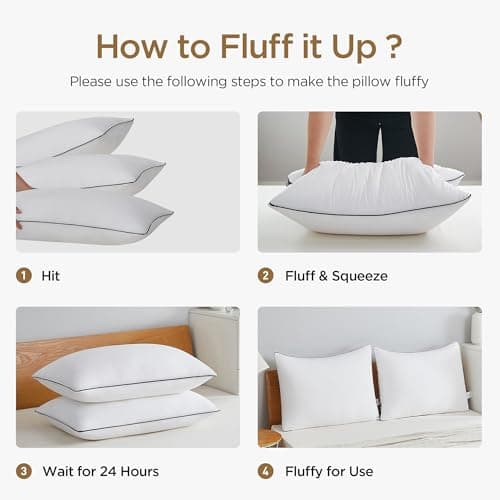 How to Fluff it Up ?

Please use the following steps to make the pillow fluffy

1 Hit

2 Fluff & Squeeze

3 Wait for 24 Hours

4 Fluffy for Use