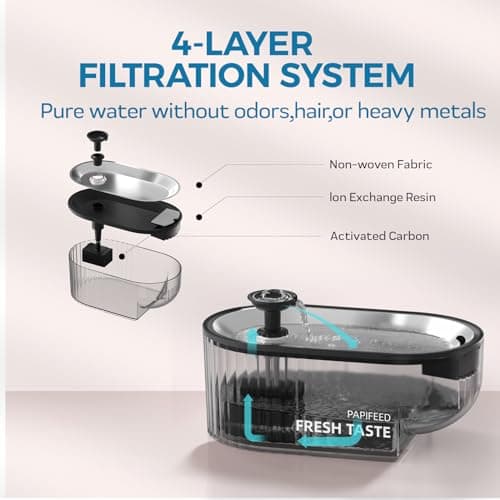 4-LAYER
FILTRATION SYSTEM

Pure water without odors,hair,or heavy metals

Non-woven Fabric

Ion Exchange Resin

Activated Carbon

PAPIFEED
FRESH TASTE