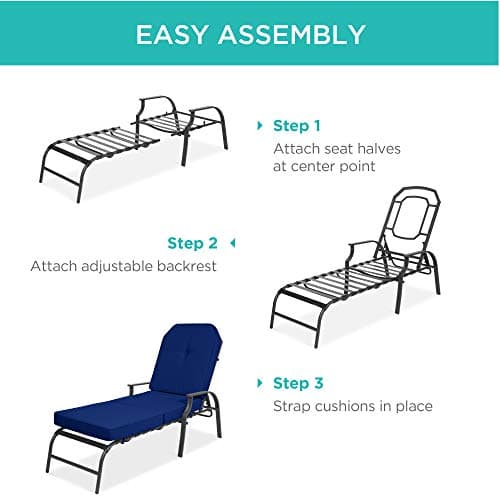 EASY ASSEMBLY

Step 1
Attach seat halves at center point

Step 2
Attach adjustable backrest

Step 3
Strap cushions in place