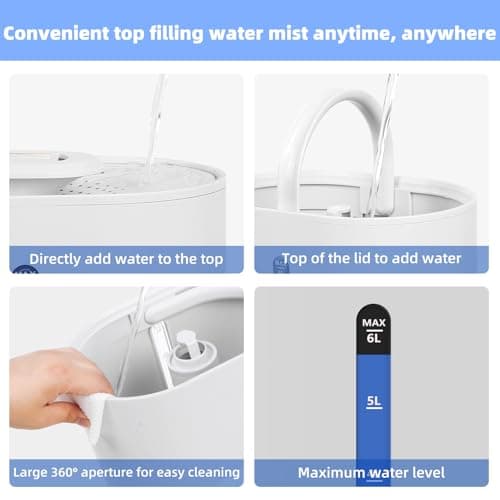 Convenient top filling water mist anytime, anywhere

Directly add water to the top

Top of the lid to add water

Large 360° aperture for easy cleaning

MAX
6L

5L

Maximum water level