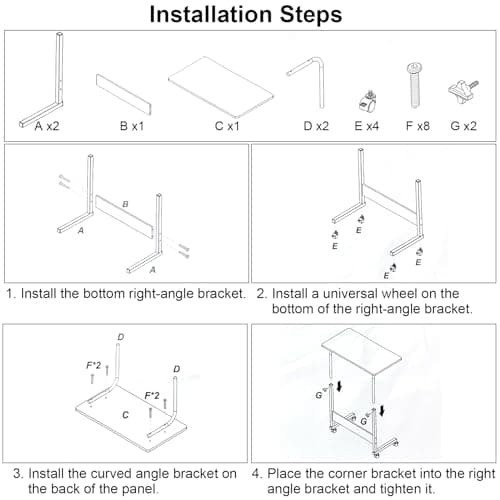 Installation Steps

A x2
B x1
C x1
D x2
E x4
F x8
G x2

B
A
A

E
E
E
E

1. Install the bottom right-angle bracket.

2. Install a universal wheel on the bottom of the right-angle bracket.

D
F*2
D
F*2
C

G
G

3. Install the curved angle bracket on the back of the panel.

4. Place the corner bracket into the right angle bracket and tighten it.