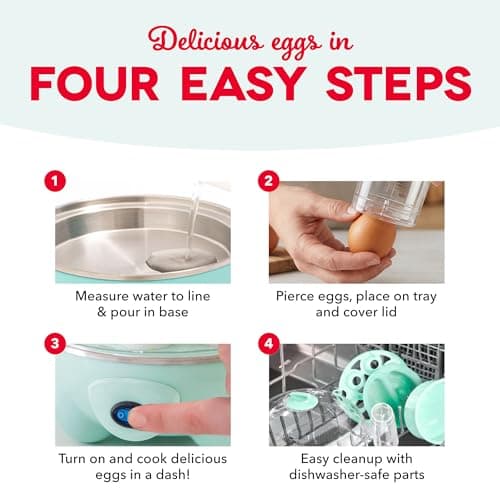 Delicious eggs in
FOUR EASY STEPS

1
Measure water to line & pour in base

2
Pierce eggs, place on tray and cover lid

3
Turn on and cook delicious eggs in a dash!

4
Easy cleanup with dishwasher-safe parts