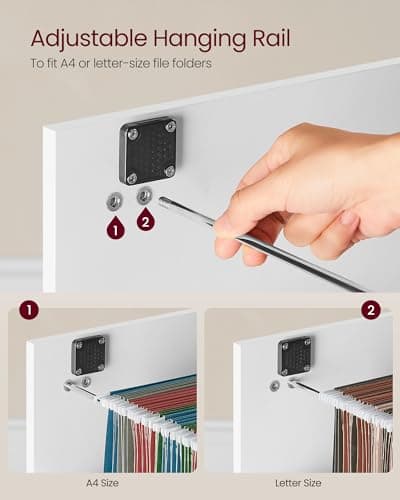 Adjustable Hanging Rail
To fit A4 or letter-size file folders

1
2

1
2

A4 Size
Letter Size