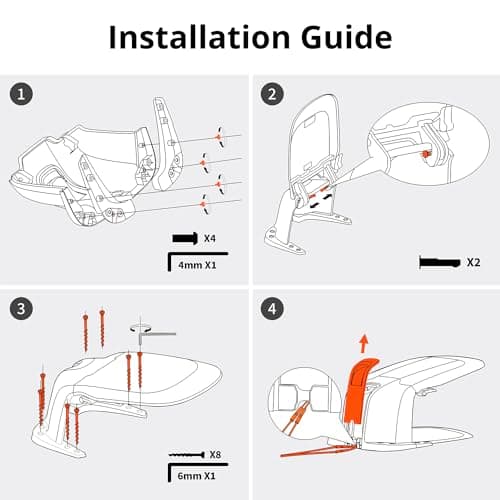 Installation Guide

1

X4

4mm X1

2

X2

3

X8

6mm X1

4