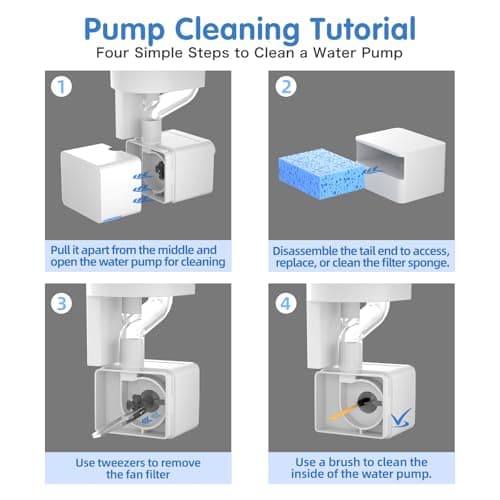 Pump Cleaning Tutorial
Four Simple Steps to Clean a Water Pump

1
Pull it apart from the middle and open the water pump for cleaning

2
Disassemble the tail end to access, replace, or clean the filter sponge.

3
Use tweezers to remove the fan filter

4
Use a brush to clean the inside of the water pump.