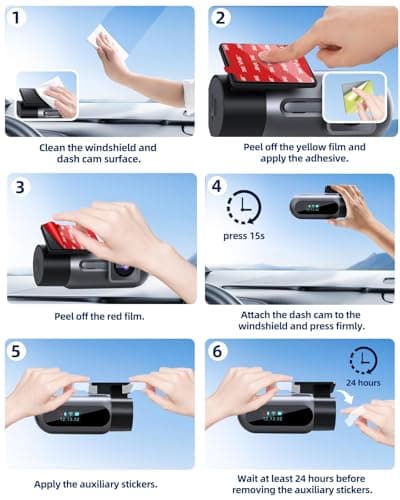 1

Clean the windshield and dash cam surface.

2

Peel off the yellow film and apply the adhesive.

3

Peel off the red film.

4

press 15s

Attach the dash cam to the windshield and press firmly.

5

Apply the auxiliary stickers.

6

24 hours

Wait at least 24 hours before removing the auxiliary stickers.