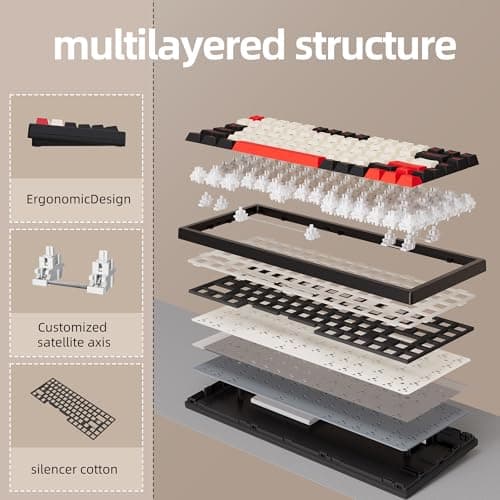 multilayered structure

ErgonomicDesign

Customized satellite axis

silencer cotton